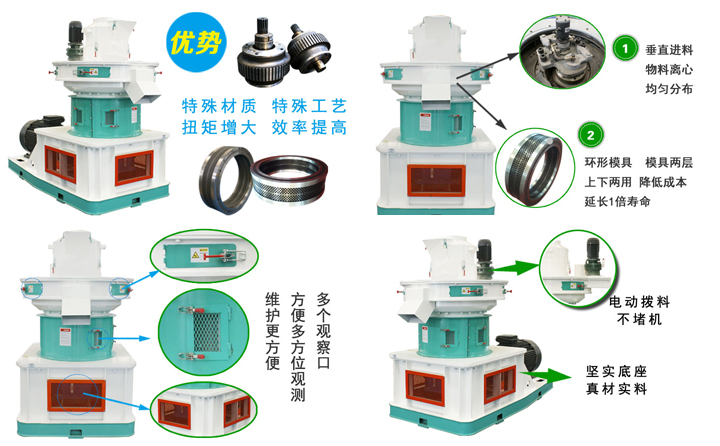 优势

特殊材质 特殊工艺
扭矩增大 效率提高

1
垂直进料
物料离心
均匀分布

2
环形模具 模具两层
上下两用 降低成本
延长1倍寿命

多个观察口
方便多方位观测
维护更方便

电动拨料
不堵机

坚实底座
真材实料